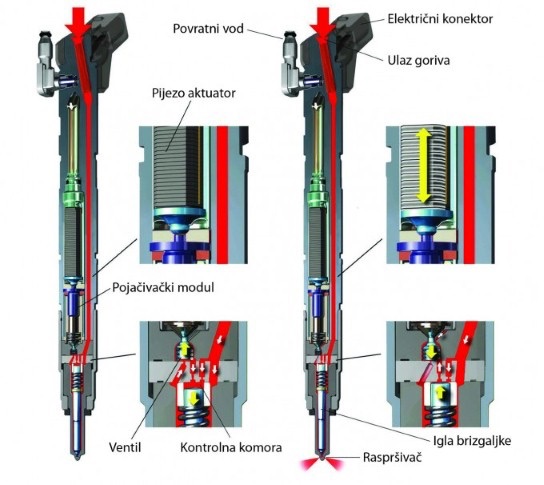 Povratni vod

Električni konektor

Ulaz goriva

Pijezo aktuator

Pojačivački modul

Ventil

Kontrolna komora

Igla brizgaljke

Raspršivač